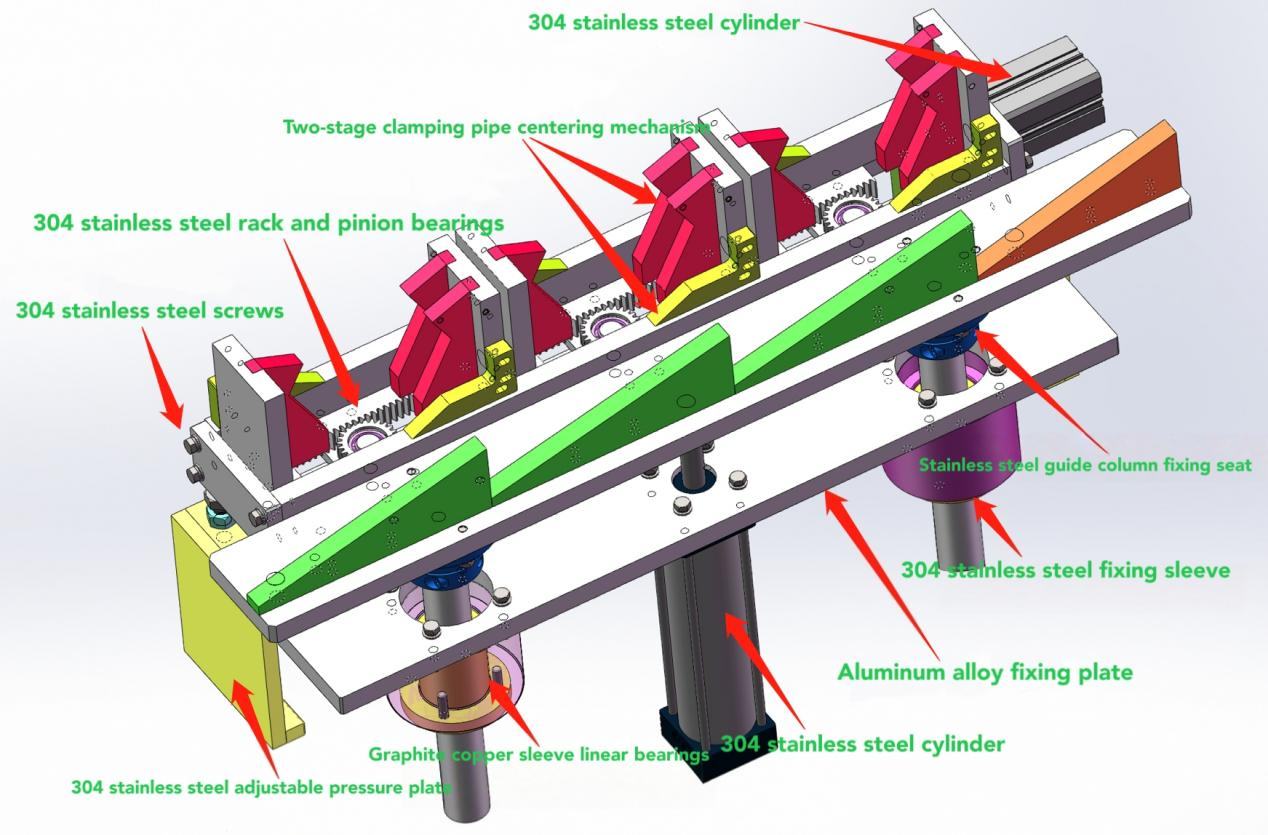 304 stainless steel cylinder

Two-stage clamping pipe centering mechanism

304 stainless steel rack and pinion bearings

304 stainless steel screws

Stainless steel guide column fixing seat

304 stainless steel fixing sleeve

Aluminum alloy fixing plate

Graphite copper sleeve linear bearings

304 stainless steel cylinder

304 stainless steel adjustable pressure plate